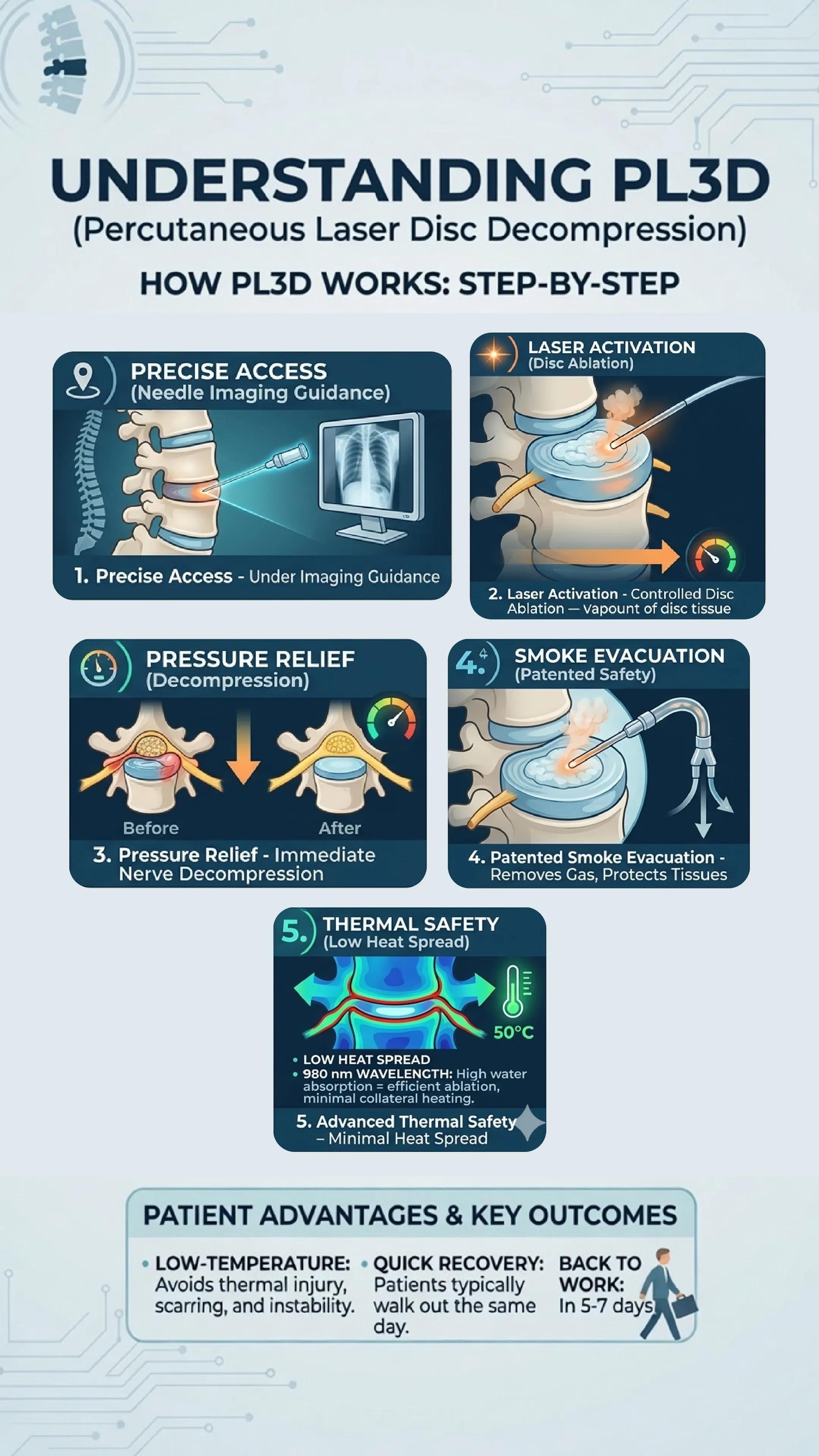 UNDERSTANDING PL3D
(Percutaneous Laser Disc Decompression)

HOW PL3D WORKS: STEP-BY-STEP

PRECISE ACCESS
(Needle Imaging Guidance)

1. Precise Access - Under Imaging Guidance

LASER ACTIVATION
(Disc Ablation)

2. Laser Activation - Controlled Disc Ablation — Vapount of disc tissue

PRESSURE RELIEF
(Decompression)

Before

After

3. Pressure Relief - Immediate Nerve Decompression

4. SMOKE EVACUATION
(Patented Safety)

4. Patented Smoke Evacuation - Removes Gas, Protects Tissues

5. THERMAL SAFETY
(Low Heat Spread)

50°C

• LOW HEAT SPREAD
• 980 nm WAVELENGTH: High water absorption = efficient ablation, minimal collateral heating.

5. Advanced Thermal Safety – Minimal Heat Spread

PATIENT ADVANTAGES & KEY OUTCOMES

• LOW-TEMPERATURE: Avoids thermal injury, scarring, and instability.

• QUICK RECOVERY: Patients typically walk out the same day.

BACK TO WORK: In 5-7 days